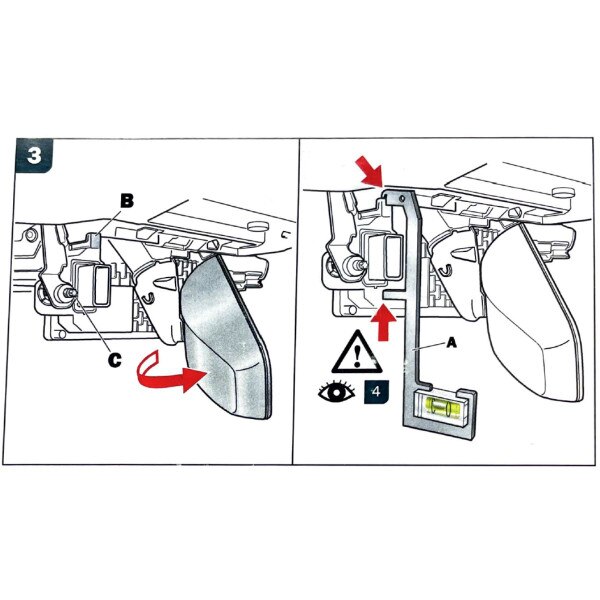 3

B

C

A

4